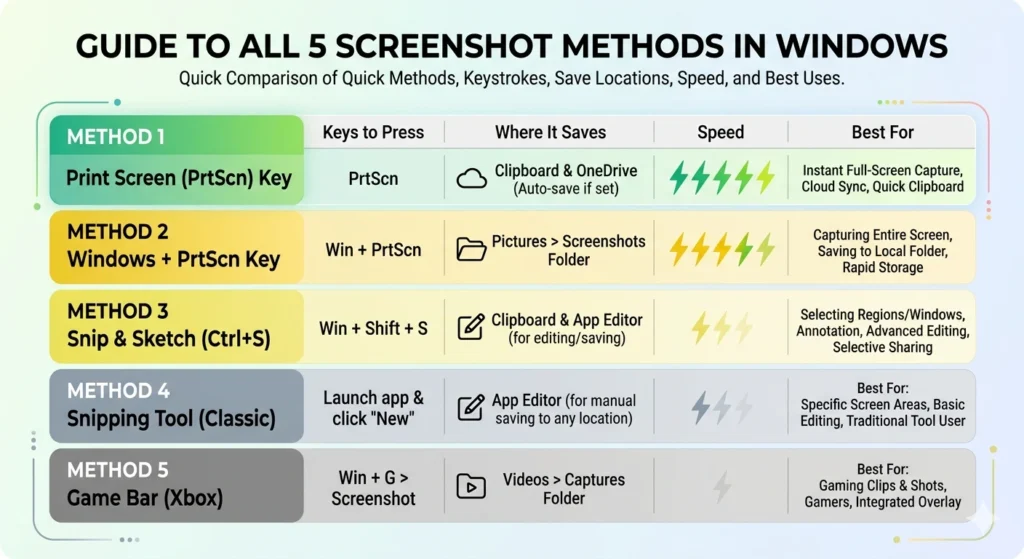 GUIDE TO ALL 5 SCREENSHOT METHODS IN WINDOWS

Quick Comparison of Quick Methods, Keystrokes, Save Locations, Speed, and Best Uses.

| | Keys to Press | Where It Saves | Speed | Best For |
|---|---|---|---|---|
| METHOD 1 Print Screen (PrtScn) Key | PrtScn | Clipboard & OneDrive (Auto-save if set) | | Instant Full-Screen Capture, Cloud Sync, Quick Clipboard |
| METHOD 2 Windows + PrtScn Key | Win + PrtScn | Pictures > Screenshots Folder | | Capturing Entire Screen, Saving to Local Folder, Rapid Storage |
| METHOD 3 Snip & Sketch (Ctrl+S) | Win + Shift + S | Clipboard & App Editor (for editing/saving) | | Selecting Regions/Windows, Annotation, Advanced Editing, Selective Sharing |
| METHOD 4 Snipping Tool (Classic) | Launch app & click "New" | App Editor (for manual saving to any location) | | Best For: Specific Screen Areas, Basic Editing, Traditional Tool User |
| METHOD 5 Game Bar (Xbox) | Win + G > Screenshot | Videos > Captures Folder | | Best For: Gaming Clips & Shots, Gamers, Integrated Overlay |