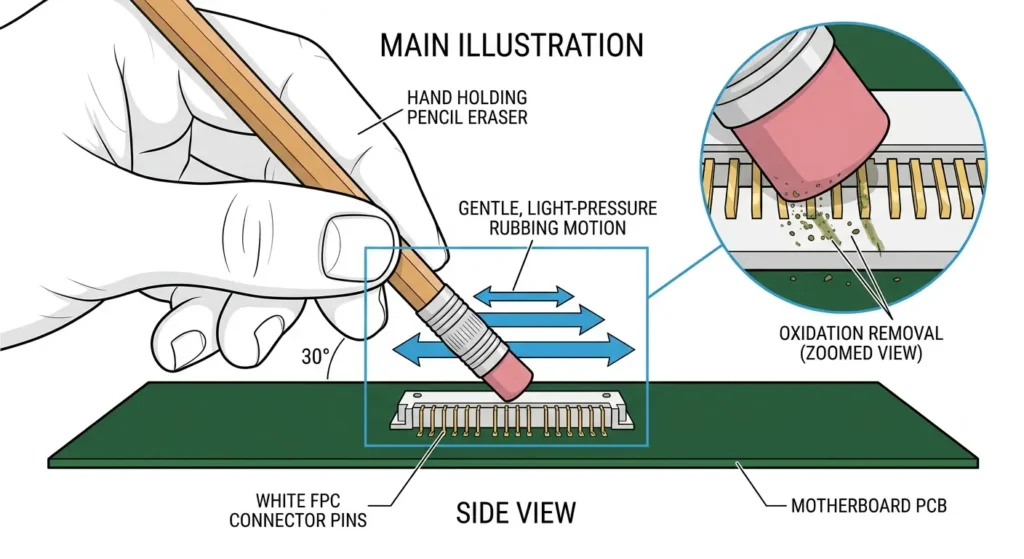 MAIN ILLUSTRATION

HAND HOLDING PENCIL ERASER

GENTLE, LIGHT-PRESSURE RUBBING MOTION

30°

OXIDATION REMOVAL (ZOOMED VIEW)

WHITE FPC CONNECTOR PINS

SIDE VIEW

MOTHERBOARD PCB